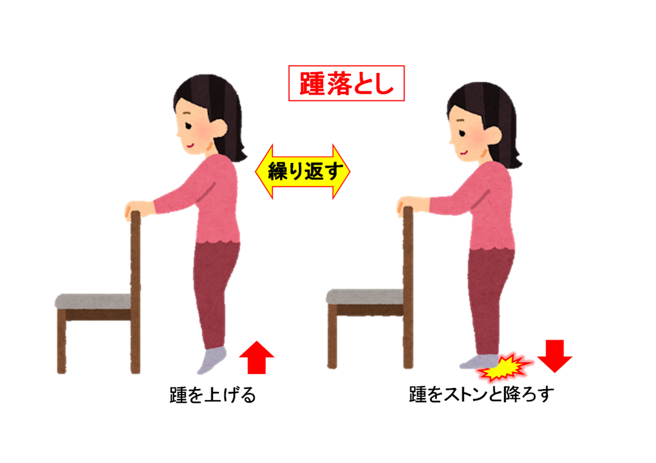 踵落とし

繰り返す

踵を上げる

踵をストンと降ろす